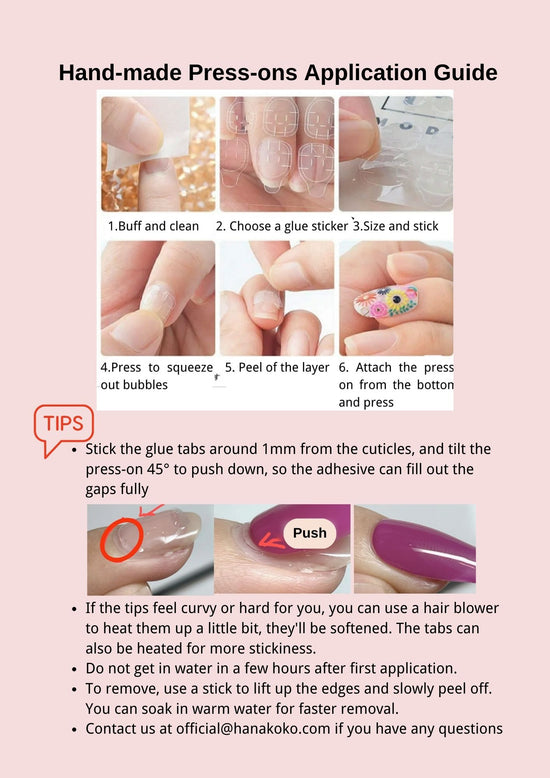 Hand-made Press-ons Application Guide

1.Buff and clean

2. Choose a glue sticker

3.Size and stick

4.Press to squeeze out bubbles

5. Peel of the layer

6. Attach the press on from the botton and press

TIPS

- Stick the glue tabs around 1mm from the cuticles, and tilt the press-on 45° to push down, so the adhesive can fill out the gaps fully

Push

- If the tips feel curvy or hard for you, you can use a hair blower to heat them up a little bit, they'll be softened. The tabs can also be heated for more stickiness.
- Do not get in water in a few hours after first application.
- To remove, use a stick to lift up the edges and slowly peel off. You can soak in warm water for faster removal.
- Contact us at official@hanakoko.com if you have any questions