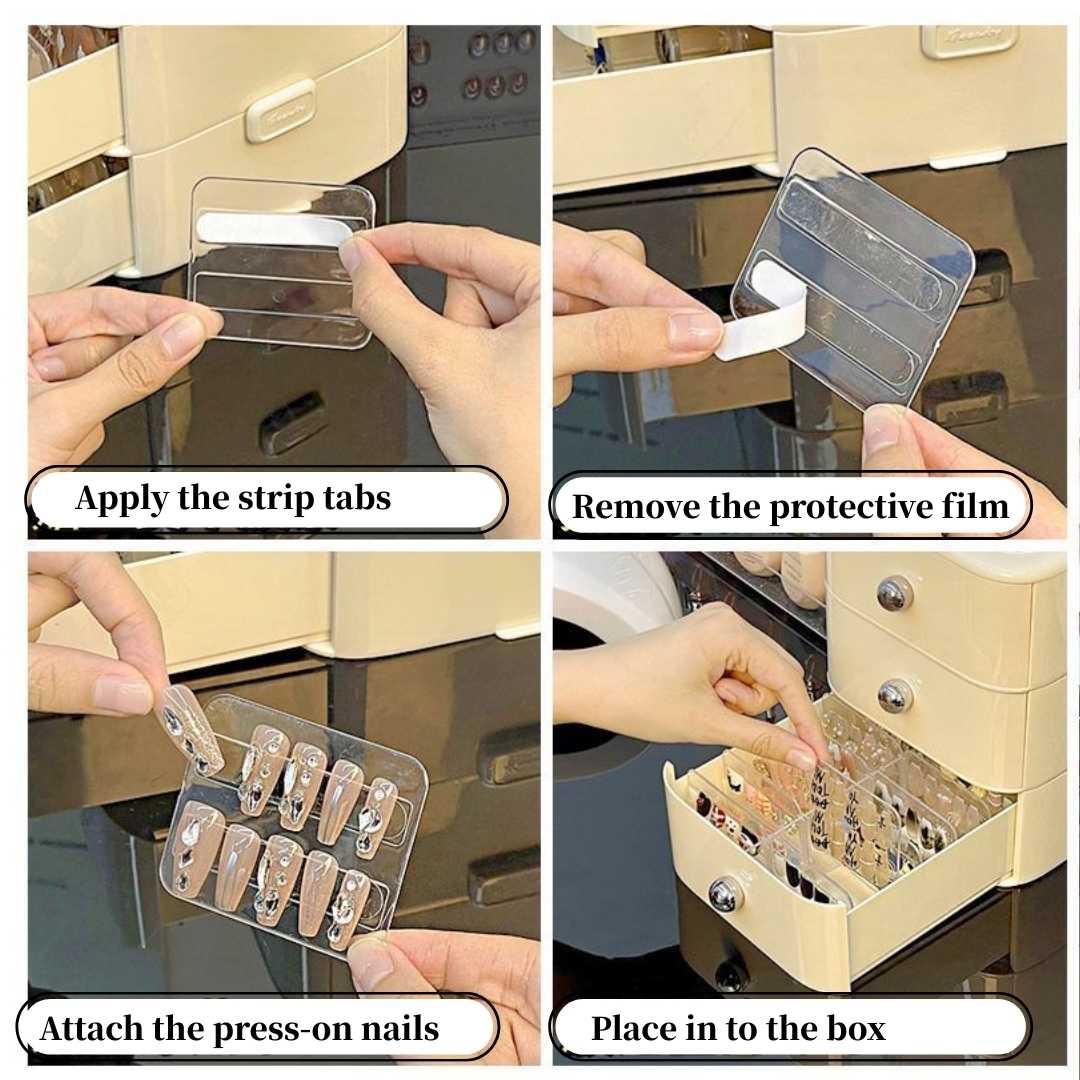 Apply the strip tabs

Remove the protective film

Attach the press-on nails

Place in to the box