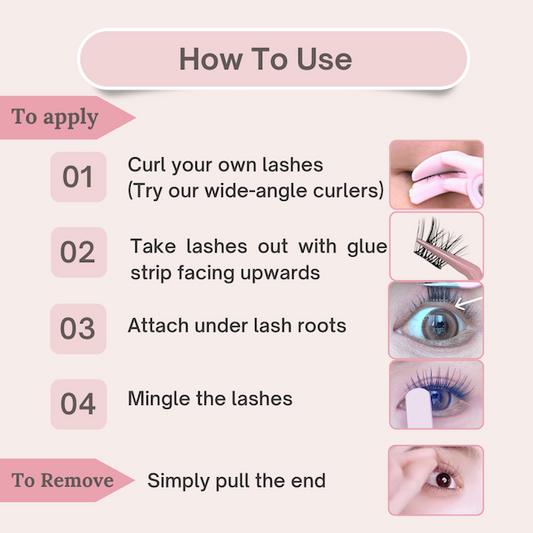 How To Use

To apply

01 Curl your own lashes (Try our wide-angle curlers)

02 Take lashes out with glue strip facing upwards

03 Attach under lash roots

04 Mingle the lashes

To Remove Simply pull the end