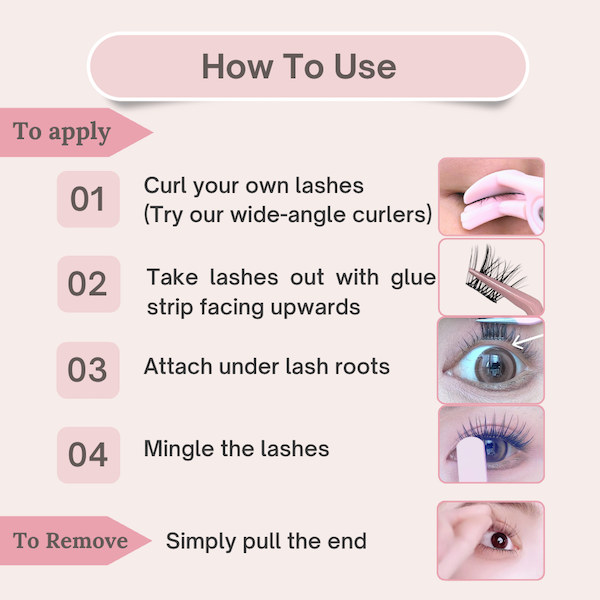 How To Use

To apply

01 Curl your own lashes (Try our wide-angle curlers)

02 Take lashes out with glue strip facing upwards

03 Attach under lash roots

04 Mingle the lashes

To Remove Simply pull the end