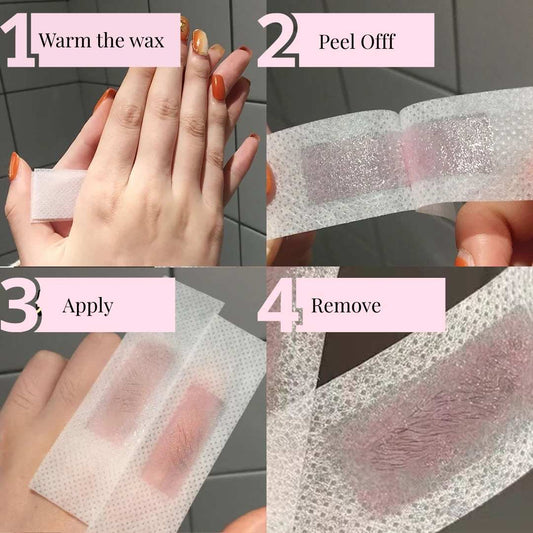 1 Warm the wax

2 Peel Offf

3 Apply

4 Remove