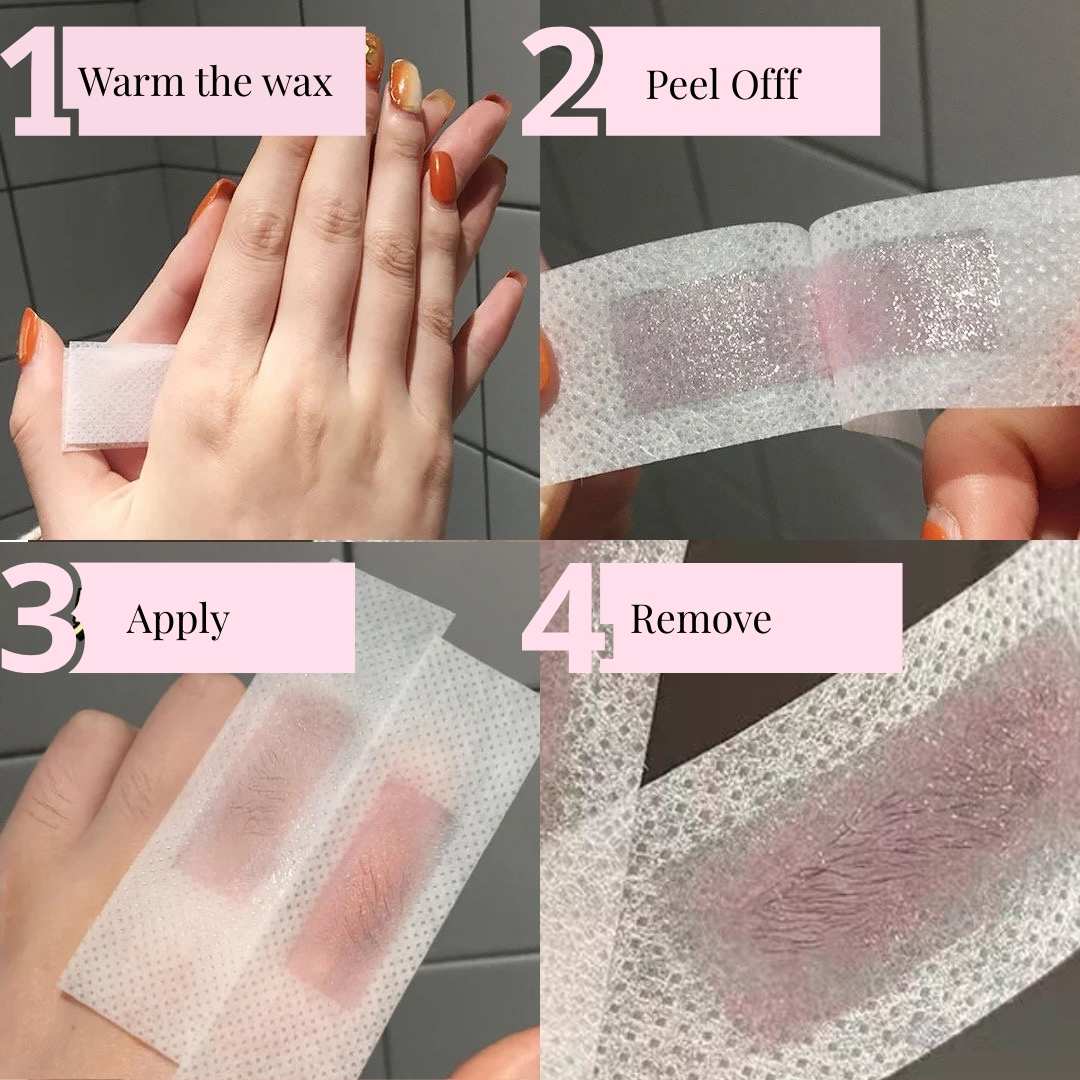 1 Warm the wax

2 Peel Offf

3 Apply

4 Remove