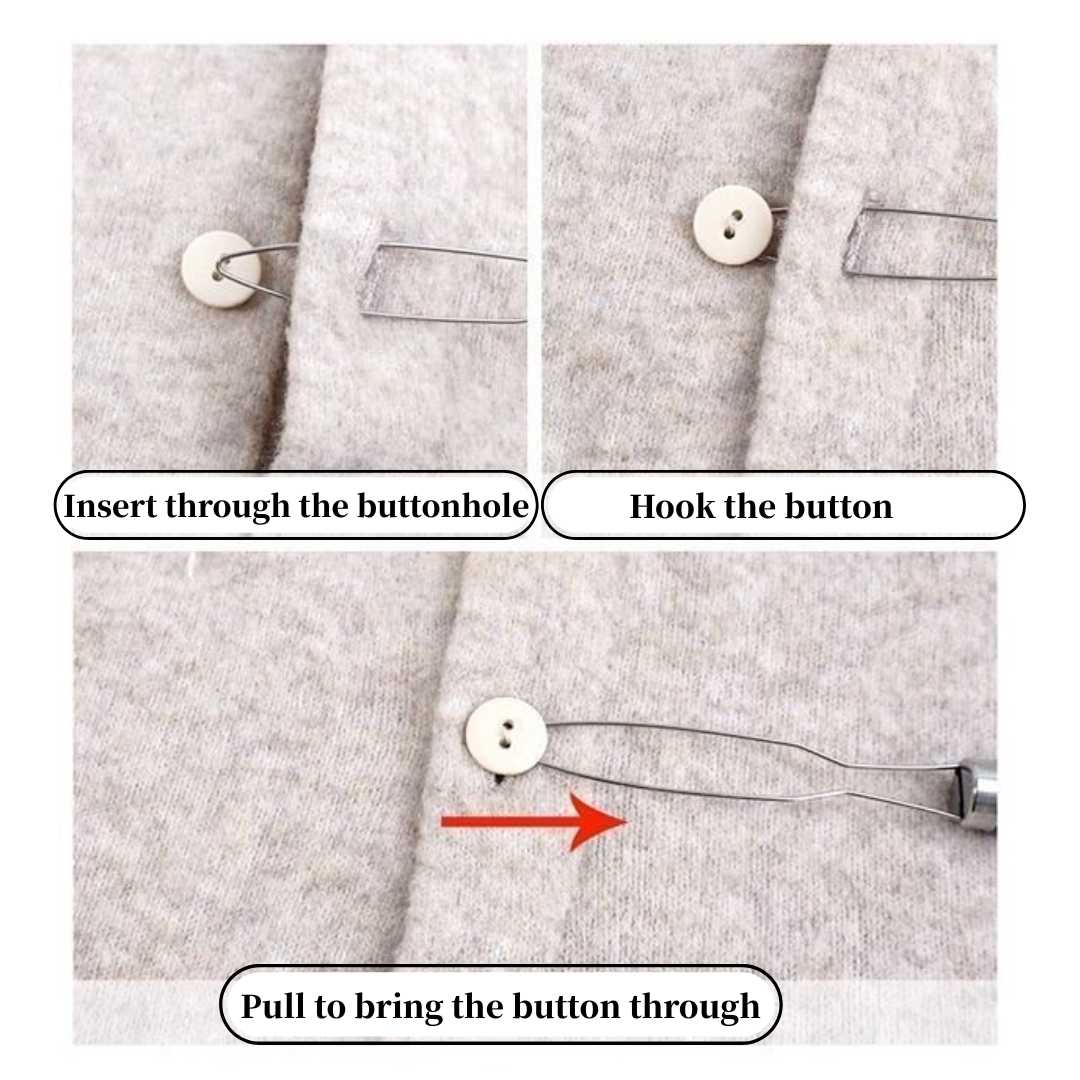 Insert through the buttonhole

Hook the button

Pull to bring the button through